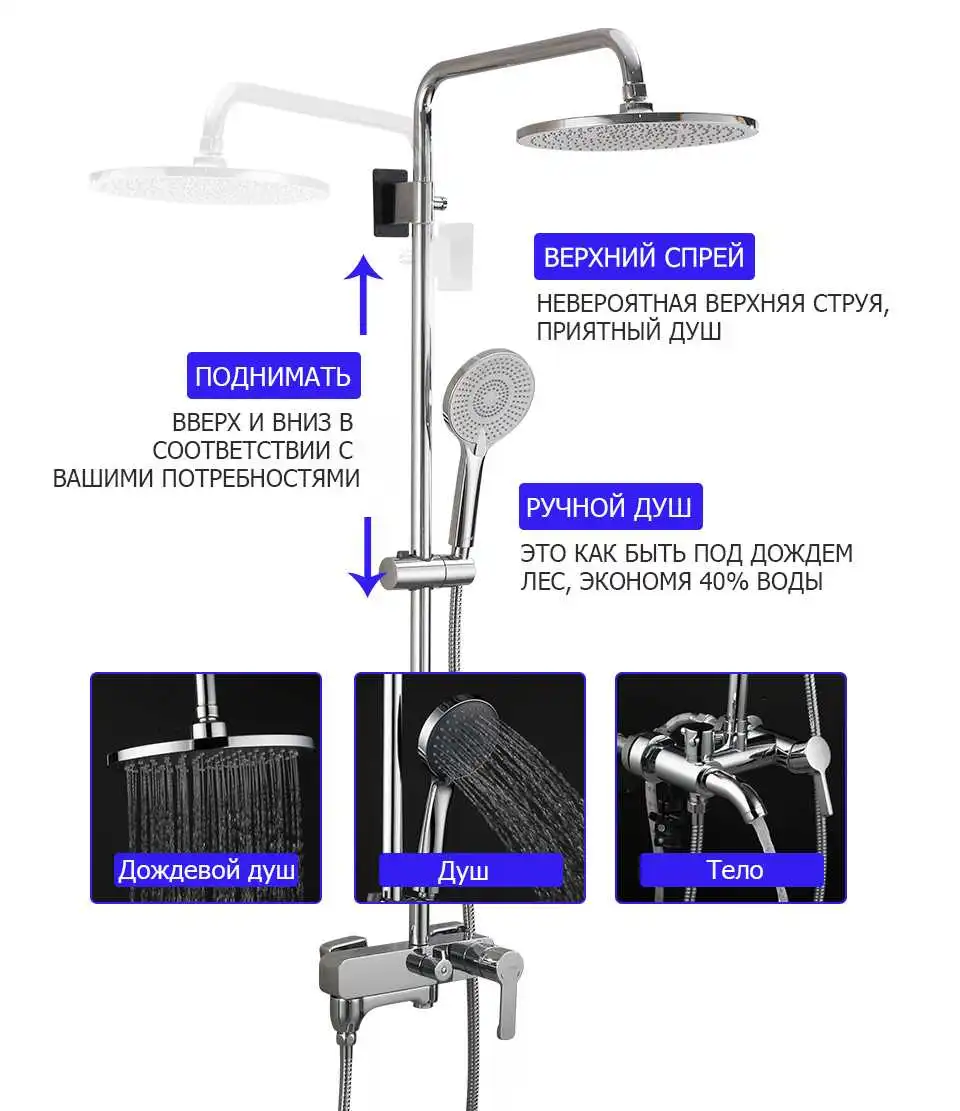 ВЕРХНИЙ СПРЕЙ

НЕВЕРОЯТНАЯ ВЕРХНЯЯ СТРУЯ, ПРИЯТНЫЙ ДУШ

ПОДНИМАТЬ

ВВЕРХ И ВНИЗ В СООТВЕТСТВИИ С ВАШИМИ ПОТРЕБНОСТЯМИ

РУЧНОЙ ДУШ

ЭТО КАК БЫТЬ ПОД ДОЖДЕМ ЛЕС, ЭКОНОМЯ 40% ВОДЫ

Дождевой душ

Душ

Тело