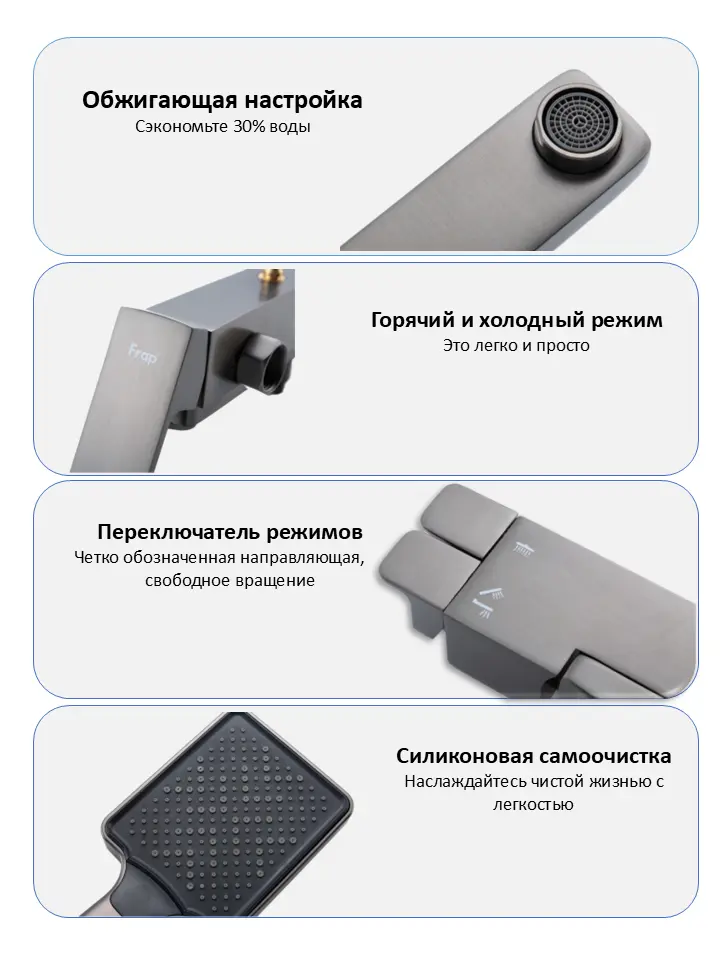 Обжигающая настройка
Сэкономьте 30% воды

Frap

Горячий и холодный режим
Это легко и просто

Переключатель режимов
Четко обозначенная направляющая, свободное вращение

Силиконовая самоочистка
Наслаждайтесь чистой жизнью с легкостью